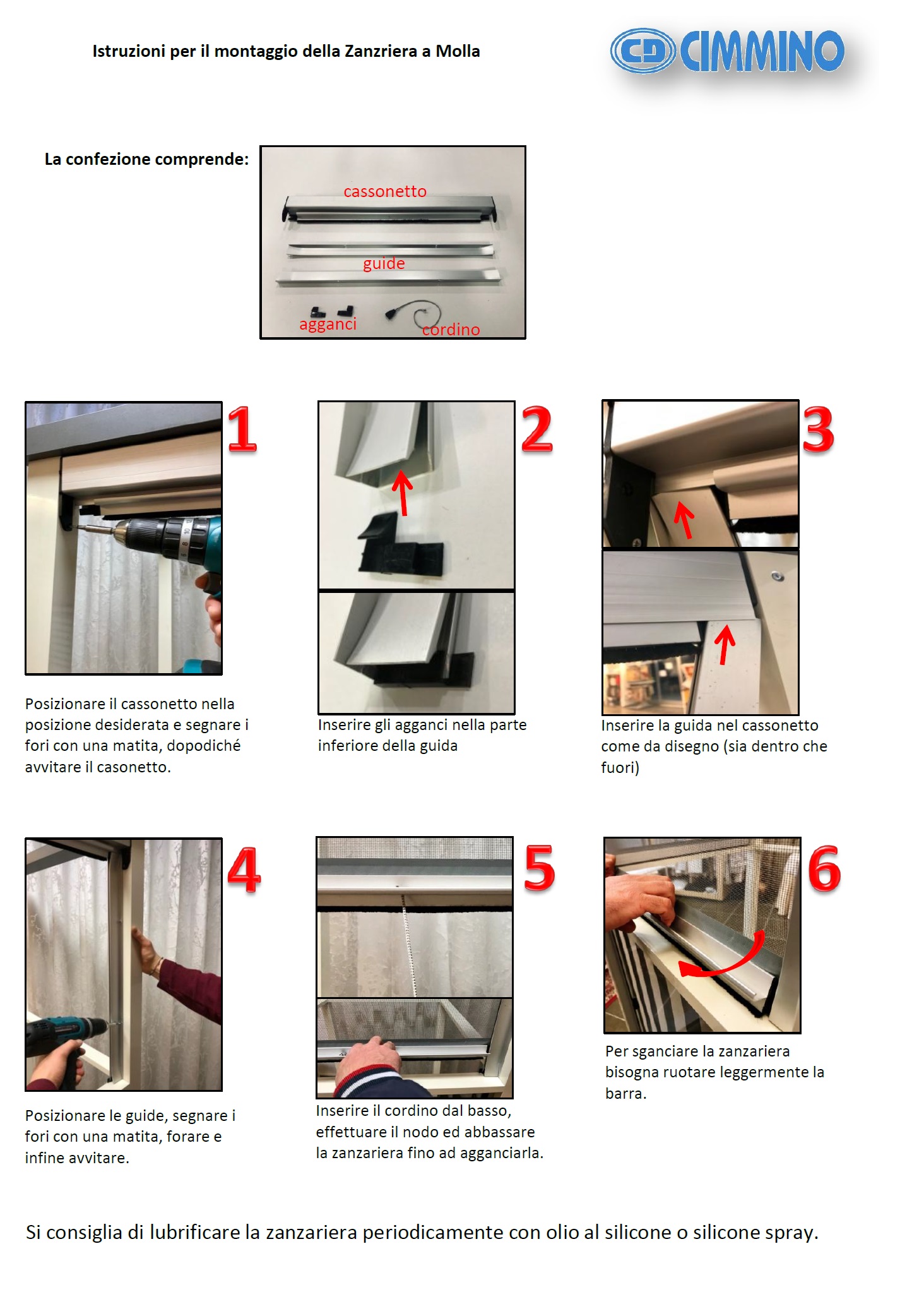 Istruzioni per il montaggio della Zanzriera a Molla

CD CIMMINO

La confezione comprende:

cassonetto
guide
agganci
cordino

1

Posizionare il cassonetto nella posizione desiderata e segnare i fori con una matita, dopodiché avvitare il casonetto.

2

Inserire gli agganci nella parte inferiore della guida

3

Inserire la guida nel cassonetto come da disegno (sia dentro che fuori)

4

Posizionare le guide, segnare i fori con una matita, forare e infine avvitare.

5

Inserire il cordino dal basso, effettuare il nodo ed abbassare la zanzariera fino ad agganciarla.

6

Per sganciare la zanzariera bisogna ruotare leggermente la barra.

Si consiglia di lubrificare la zanzariera periodicamente con olio al silicone o silicone spray.