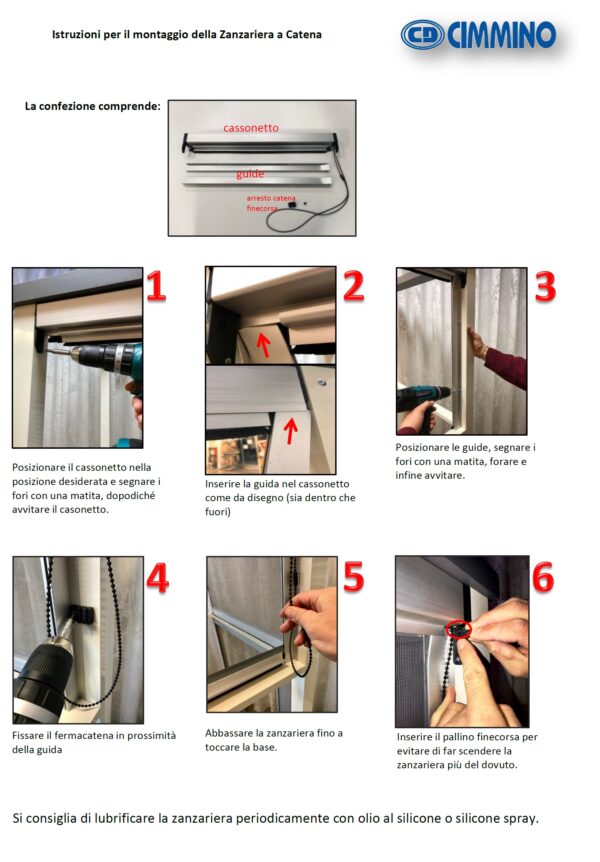 Istruzioni per il montaggio della Zanzariera a Catena

CD CIMMINO

La confezione comprende:

cassonetto

guide

arresto catena finecorsa

1

Posizionare il cassonetto nella posizione desiderata e segnare i fori con una matita, dopodiché avvitare il casonetto.

2

Inserire la guida nel cassonetto come da disegno (sia dentro che fuori)

3

Posizionare le guide, segnare i fori con una matita, forare e infine avvitare.

4

Fissare il fermacatena in prossimità della guida

5

Abbassare la zanzariera fino a toccare la base.

6

Inserire il pallino finecorsa per evitare di far scendere la zanzariera più del dovuto.

Si consiglia di lubrificare la zanzariera periodicamente con olio al silicone o silicone spray.